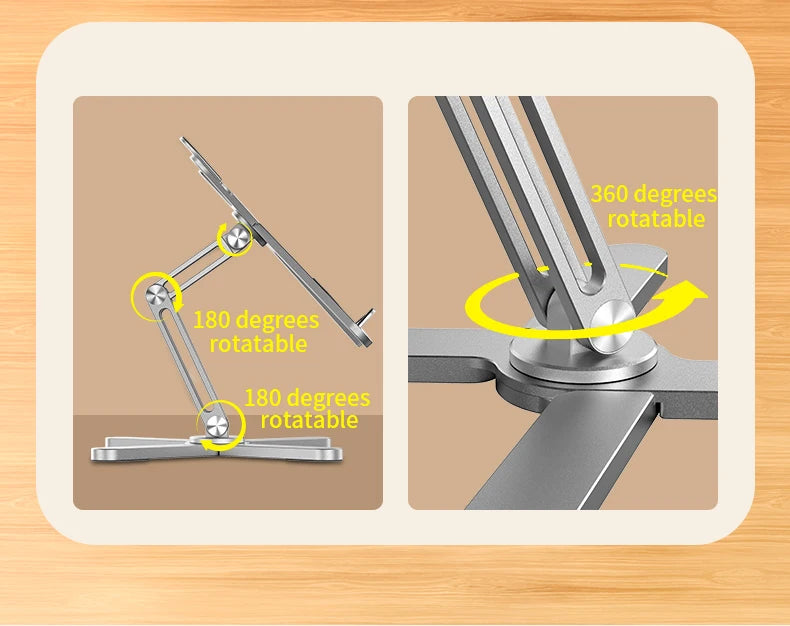 180 degrees rotatable

180 degrees rotatable

360 degrees rotatable